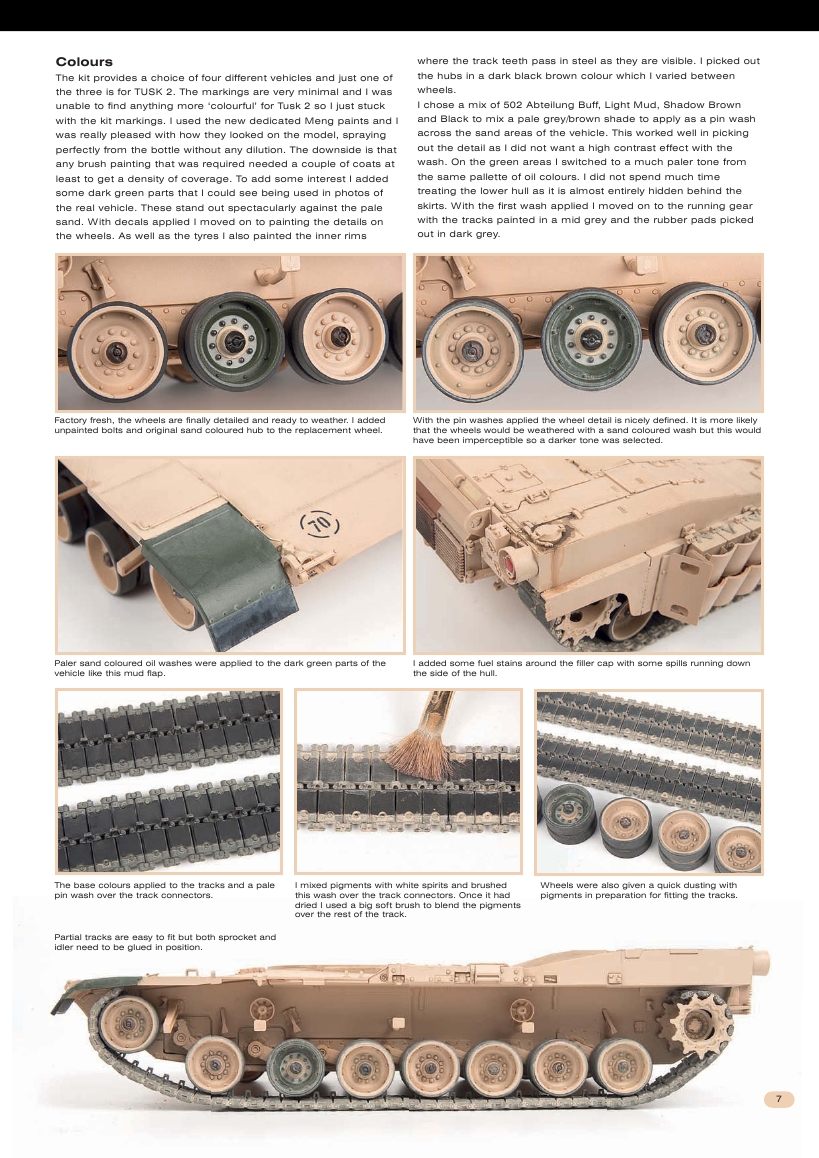 Colours

The kit provides a choice of four different vehicles and just one of the three is for TUSK 2. The markings are very minimal and I was unable to find anything more 'colourful' for Tusk 2 so I just stuck with the kit markings. I used the new dedicated Meng paints and I was really pleased with how they looked on the model, spraying perfectly from the bottle without any dilution. The downside is that any brush painting that was required needed a couple of coats at least to get a density of coverage. To add some interest I added some dark green parts that I could see being used in photos of the real vehicle. These stand out spectacularly against the pale sand. With decals applied I moved on to painting the details on the wheels. As well as the tyres I also painted the inner rims where the track teeth pass in steel as they are visible. I picked out the hubs in a dark black brown colour which I varied between wheels.

I chose a mix of 502 Abteilung Buff, Light Mud, Shadow Brown and Black to mix a pale grey/brown shade to apply as a pin wash across the sand areas of the vehicle. This worked well in picking out the detail as I did not want a high contrast effect with the wash. On the green areas I switched to a much paler tone from the same pallette of oil colours. I did not spend much time treating the lower hull as it is almost entirely hidden behind the skirts. With the first wash applied I moved on to the running gear with the tracks painted in a mid grey and the rubber pads picked out in dark grey.

Factory fresh, the wheels are finally detailed and ready to weather. I added unpainted bolts and original sand coloured hub to the replacement wheel.

With the pin washes applied the wheel detail is nicely defined. It is more likely that the wheels would be weathered with a sand coloured wash but this would have been imperceptible so a darker tone was selected.

70

Paler sand coloured oil washes were applied to the dark green parts of the vehicle like this mud flap.

I added some fuel stains around the filler cap with some spills running down the side of the hull.

The base colours applied to the tracks and a pale pin wash over the track connectors.

I mixed pigments with white spirits and brushed this wash over the track connectors. Once it had dried I used a big soft brush to blend the pigments over the rest of the track.

Wheels were also given a quick dusting with pigments in preparation for fitting the tracks.

Partial tracks are easy to fit but both sprocket and idler need to be glued in position.

7